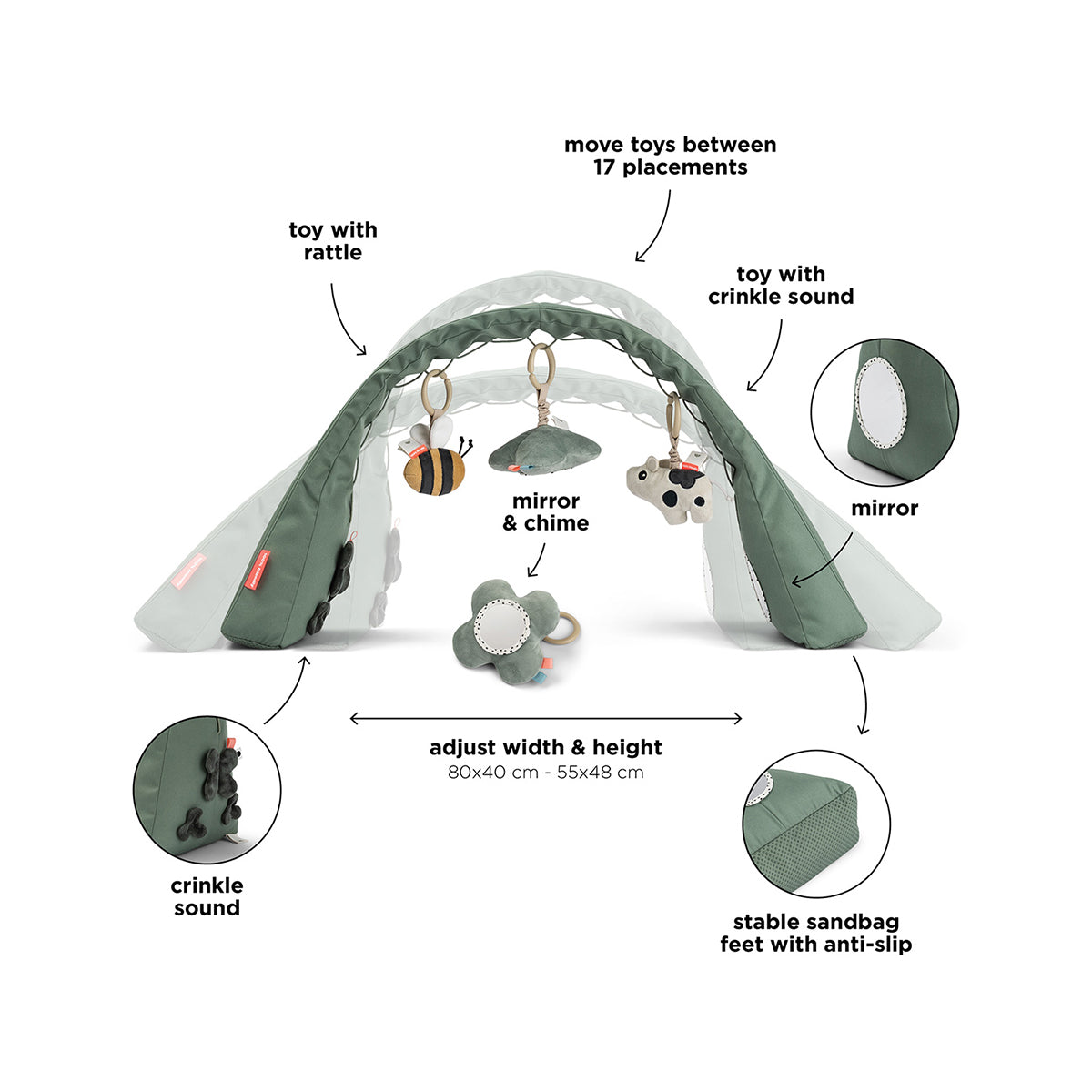 move toys between
17 placements

toy with
rattle

toy with
crinkle sound

mirror
& chime

mirror

adjust width & height
80x40 cm - 55x48 cm

crinkle
sound

stable sandbag
feet with anti-slip